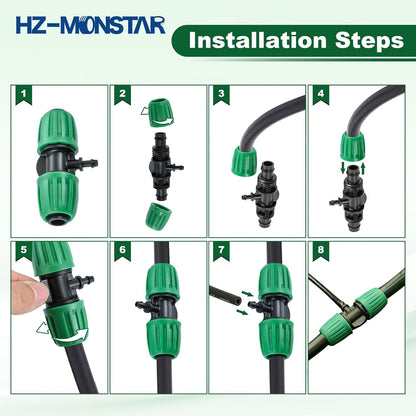 HZ-MONSTAR

Installation Steps

1

2

3

4

5

6

7

8