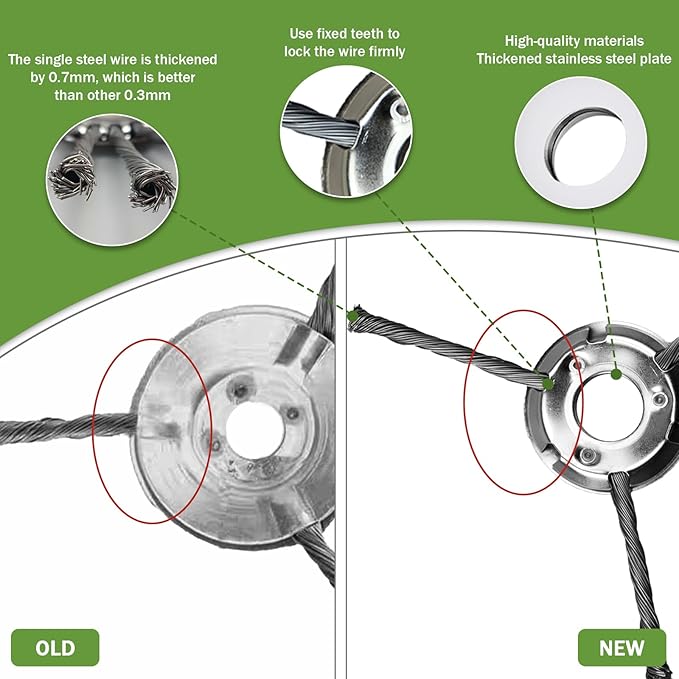 The single steel wire is thickened by 0.7mm, which is better than other 0.3mm

Use fixed teeth to lock the wire firmly

High-quality materials
Thickened stainless steel plate

OLD

NEW