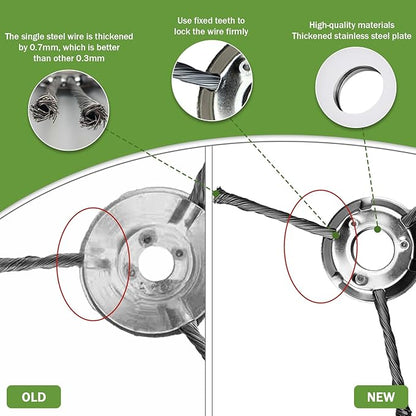 The single steel wire is thickened by 0.7mm, which is better than other 0.3mm

Use fixed teeth to lock the wire firmly

High-quality materials
Thickened stainless steel plate

OLD

NEW