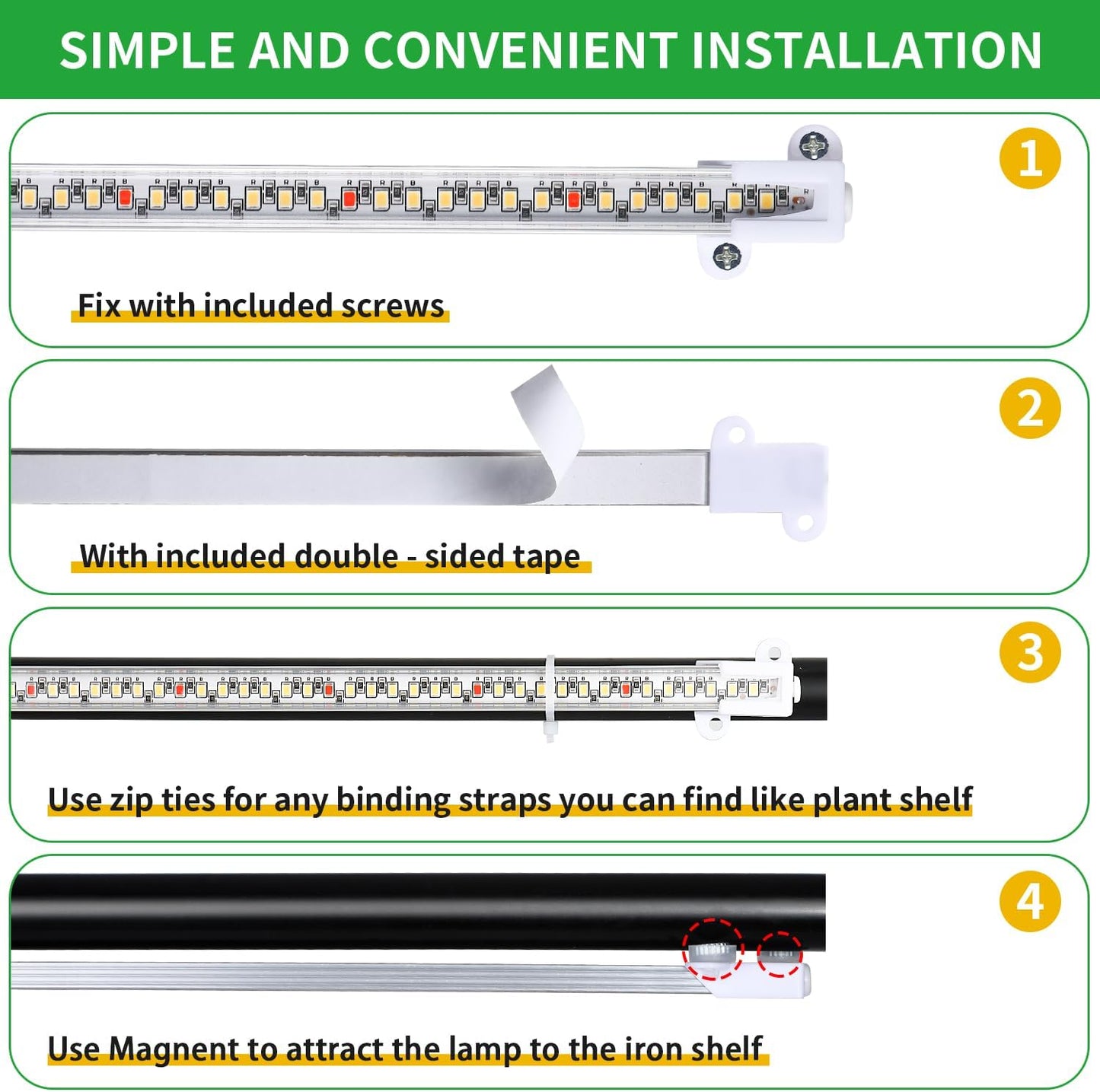 SIMPLE AND CONVENIENT INSTALLATION

1

Fix with included screws

2

With included double - sided tape

3

Use zip ties for any binding straps you can find like plant shelf

4

Use Magnent to attract the lamp to the iron shelf