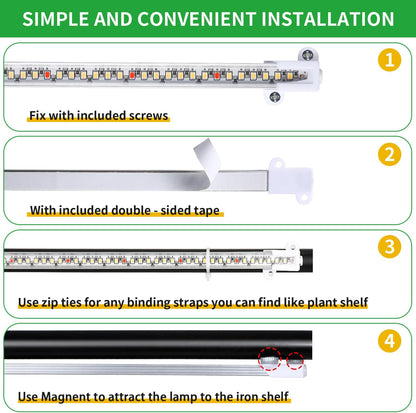 SIMPLE AND CONVENIENT INSTALLATION

1

Fix with included screws

2

With included double - sided tape

3

Use zip ties for any binding straps you can find like plant shelf

4

Use Magnent to attract the lamp to the iron shelf