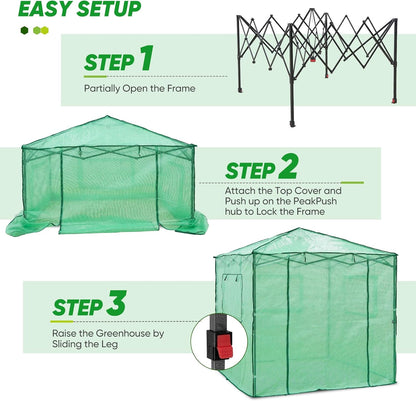 EASY SETUP

STEP 1
Partially Open the Frame

STEP 2
Attach the Top Cover and Push up on the PeakPush hub to Lock the Frame

STEP 3
Raise the Greenhouse by Sliding the Leg