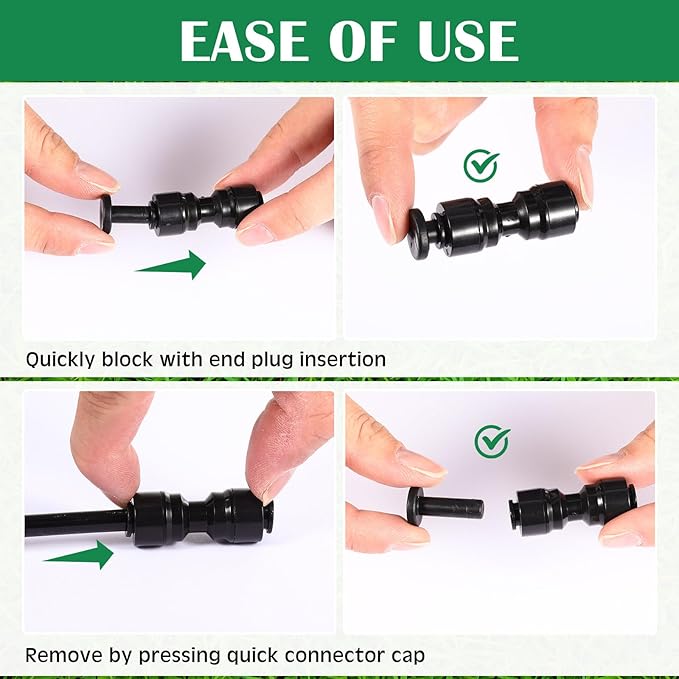 EASE OF USE

Quickly block with end plug insertion

Remove by pressing quick connector cap