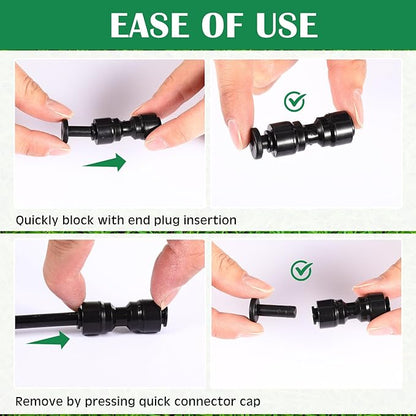 EASE OF USE

Quickly block with end plug insertion

Remove by pressing quick connector cap