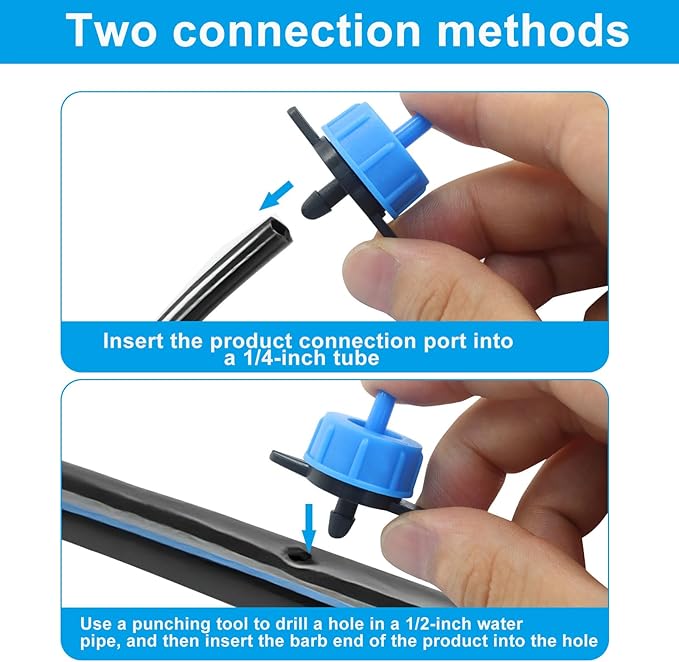 Two connection methods

Insert the product connection port into a 1/4-inch tube

Use a punching tool to drill a hole in a 1/2-inch water pipe, and then insert the barb end of the product into the hole