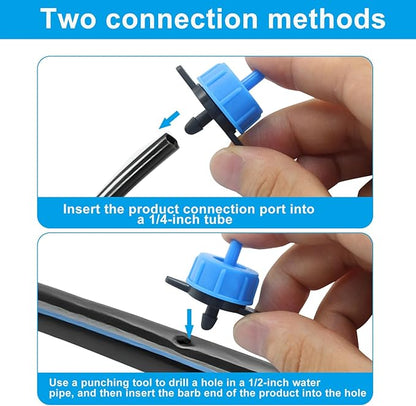 Two connection methods

Insert the product connection port into a 1/4-inch tube

Use a punching tool to drill a hole in a 1/2-inch water pipe, and then insert the barb end of the product into the hole