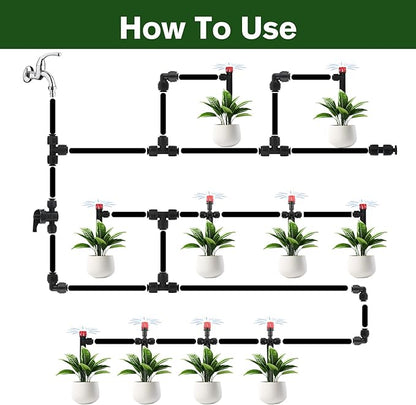 How To Use