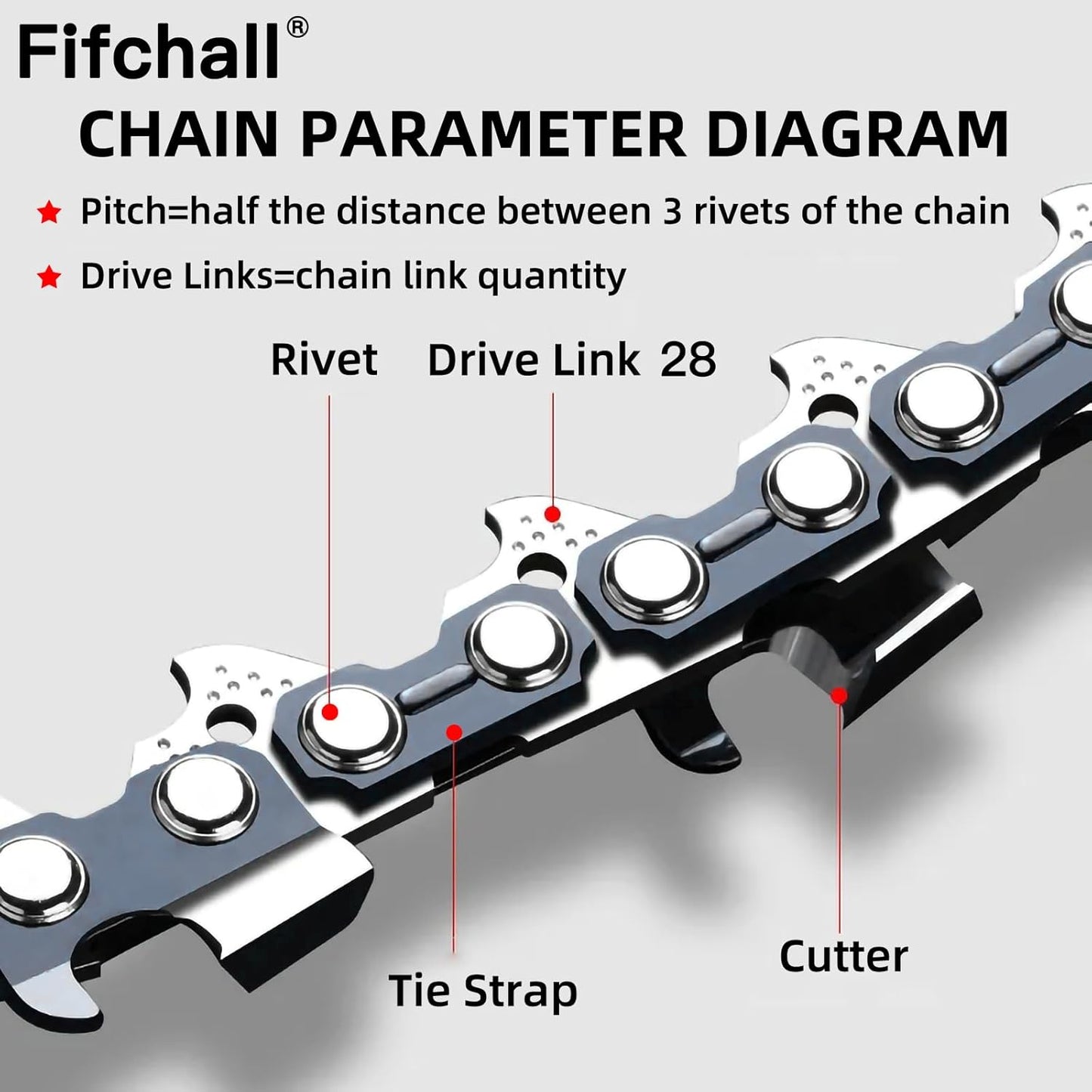 Fifchall®

CHAIN PARAMETER DIAGRAM

★ Pitch=half the distance between 3 rivets of the chain

★ Drive Links=chain link quantity

Rivet

Drive Link 28

Tie Strap

Cutter