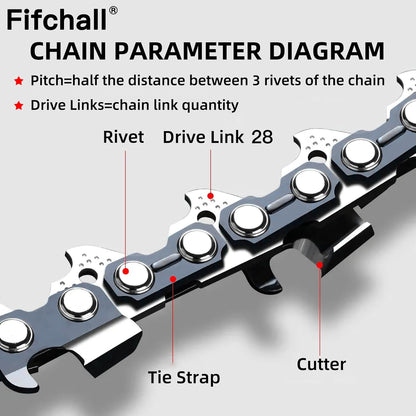 Fifchall®

CHAIN PARAMETER DIAGRAM

★ Pitch=half the distance between 3 rivets of the chain

★ Drive Links=chain link quantity

Rivet

Drive Link 28

Tie Strap

Cutter