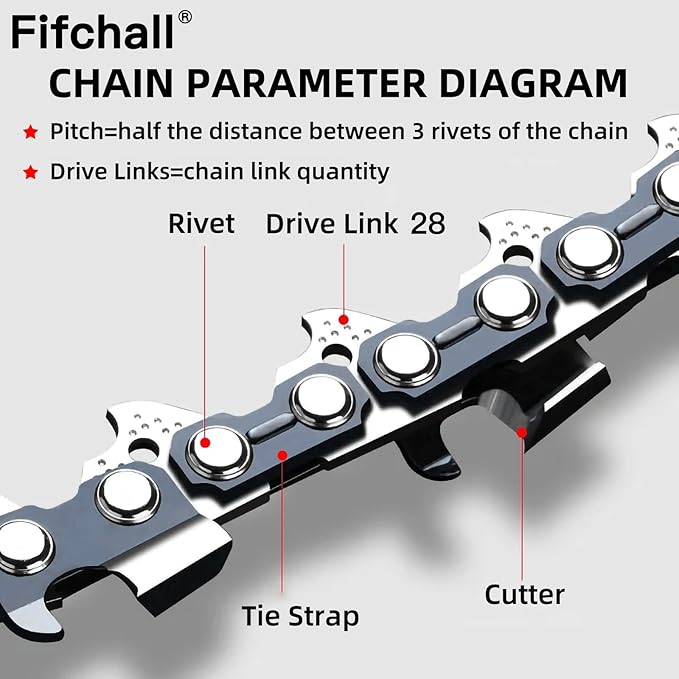 Fifchall®

CHAIN PARAMETER DIAGRAM

★ Pitch=half the distance between 3 rivets of the chain

★ Drive Links=chain link quantity

Rivet

Drive Link 28

Tie Strap

Cutter