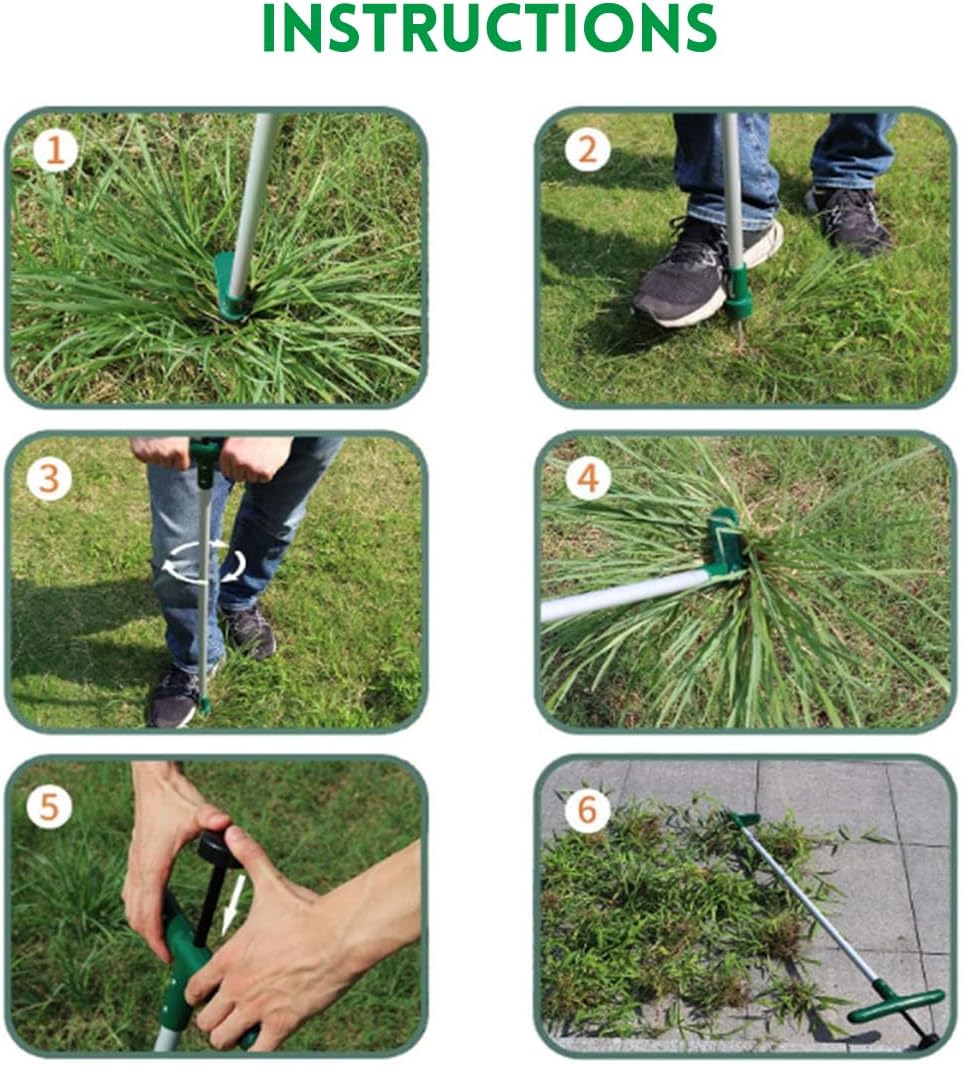 INSTRUCTIONS

1

2

3

4

5

6