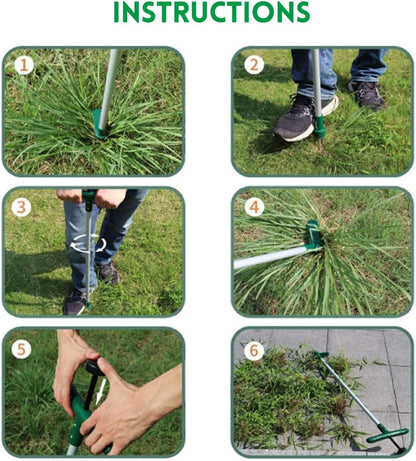 INSTRUCTIONS

1

2

3

4

5

6