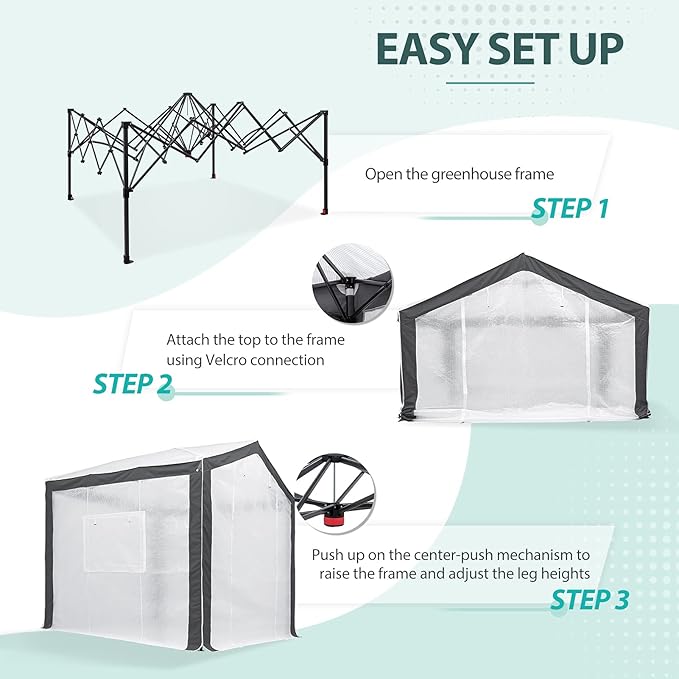 EASY SET UP

Open the greenhouse frame

STEP 1

Attach the top to the frame using Velcro connection

STEP 2

Push up on the center-push mechanism to raise the frame and adjust the leg heights

STEP 3