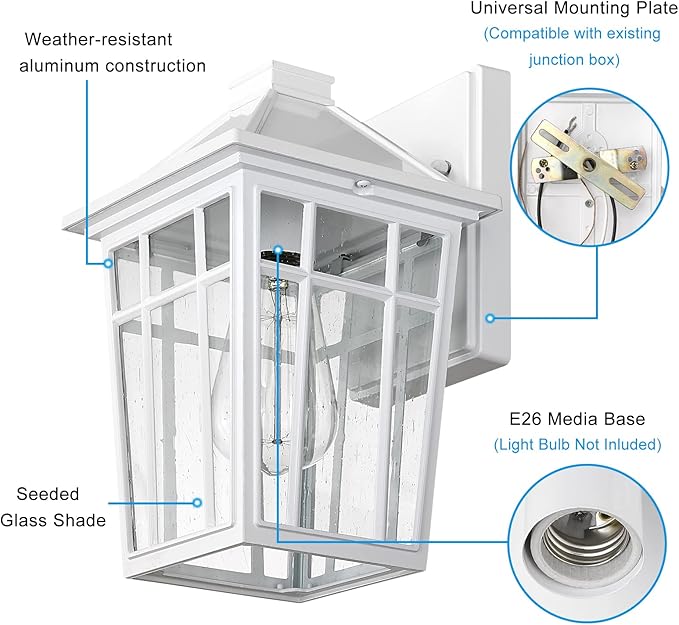 Weather-resistant aluminum construction

Universal Mounting Plate
(Compatible with existing junction box)

E26 Media Base
(Light Bulb Not Inluded)

Seeded Glass Shade