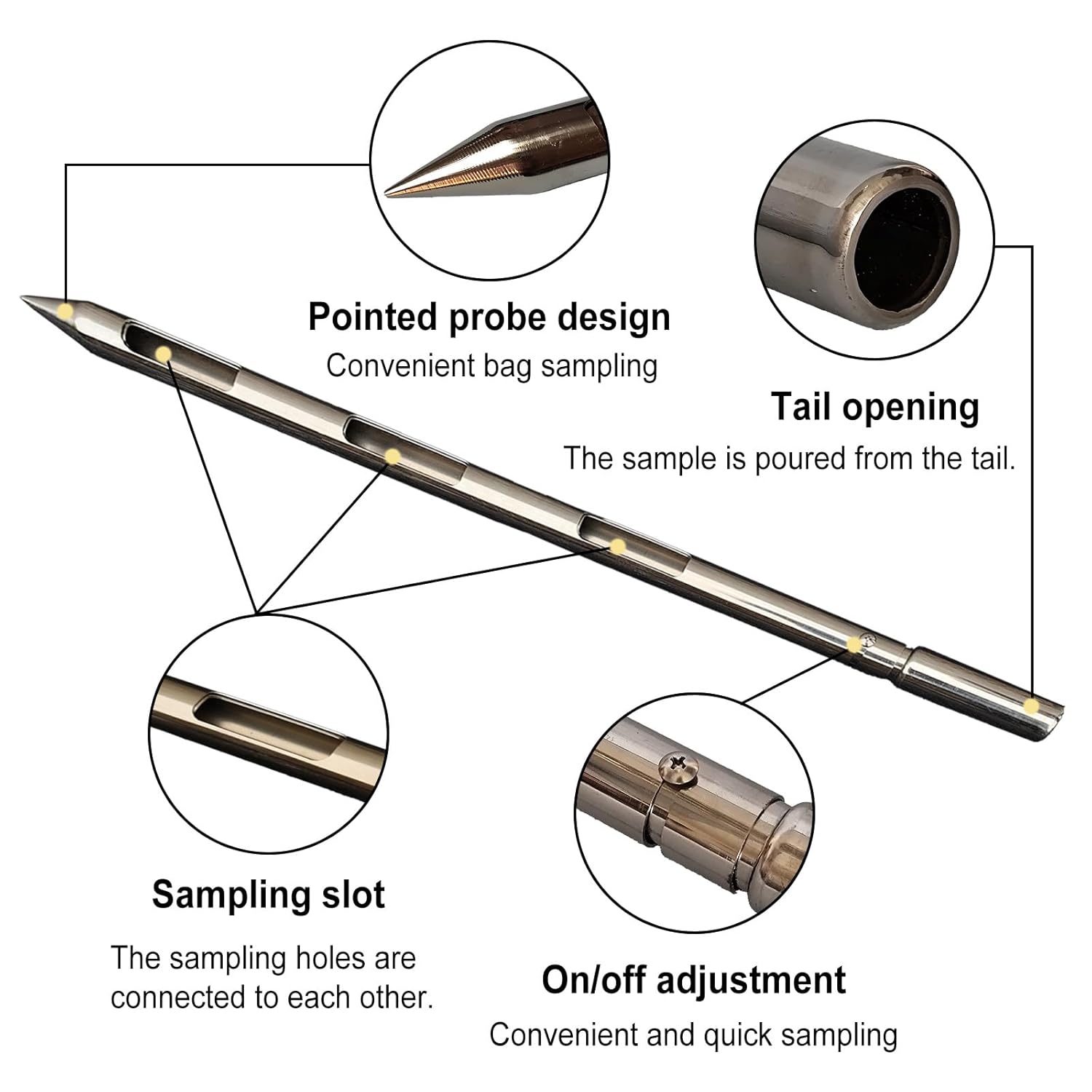 Pointed probe design
Convenient bag sampling

Tail opening
The sample is poured from the tail.

Sampling slot
The sampling holes are connected to each other.

On/off adjustment
Convenient and quick sampling