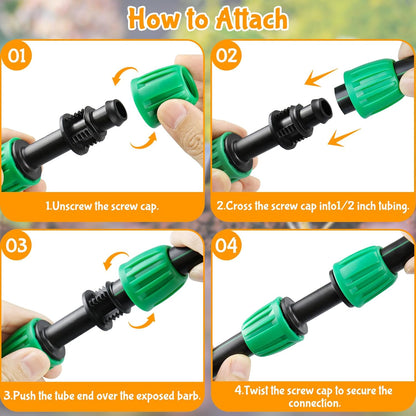 How to Attach

01

1.Unscrew the screw cap.

02

2.Cross the screw cap into1/2 inch tubing.

03

3.Push the tube end over the exposed barb.

04

4.Twist the screw cap to secure the connection.