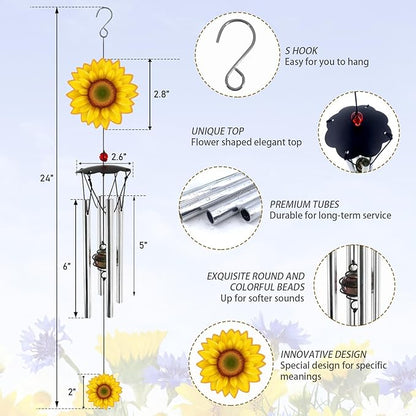 24"

2.8"

2.6"

6"

5"

2"

S HOOK
Easy for you to hang

UNIQUE TOP
Flower shaped elegant top

PREMIUM TUBES
Durable for long-term service

EXQUISITE ROUND AND COLORFUL BEADS
Up for softer sounds

INNOVATIVE DESIGN
Special design for specific meanings