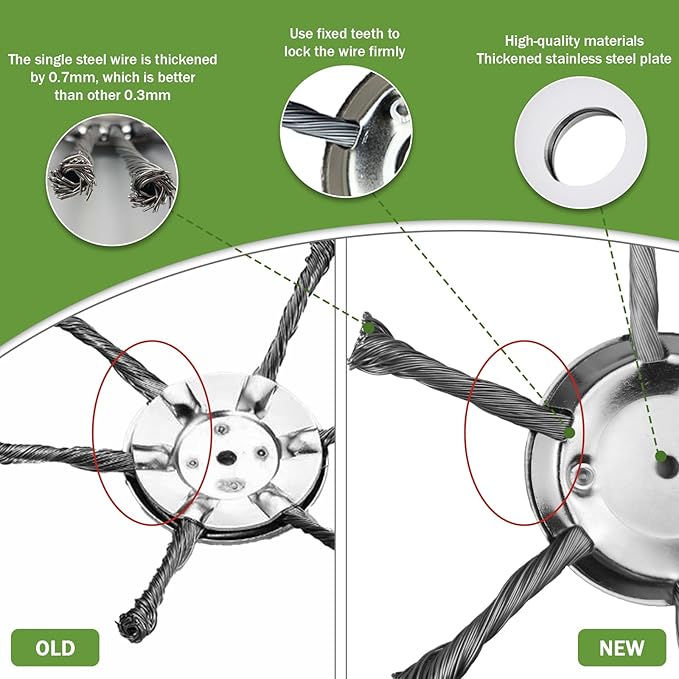 The single steel wire is thickened by 0.7mm, which is better than other 0.3mm

Use fixed teeth to lock the wire firmly

High-quality materials
Thickened stainless steel plate

OLD

NEW