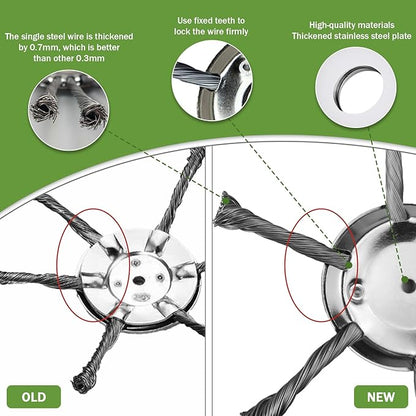 The single steel wire is thickened by 0.7mm, which is better than other 0.3mm

Use fixed teeth to lock the wire firmly

High-quality materials
Thickened stainless steel plate

OLD

NEW