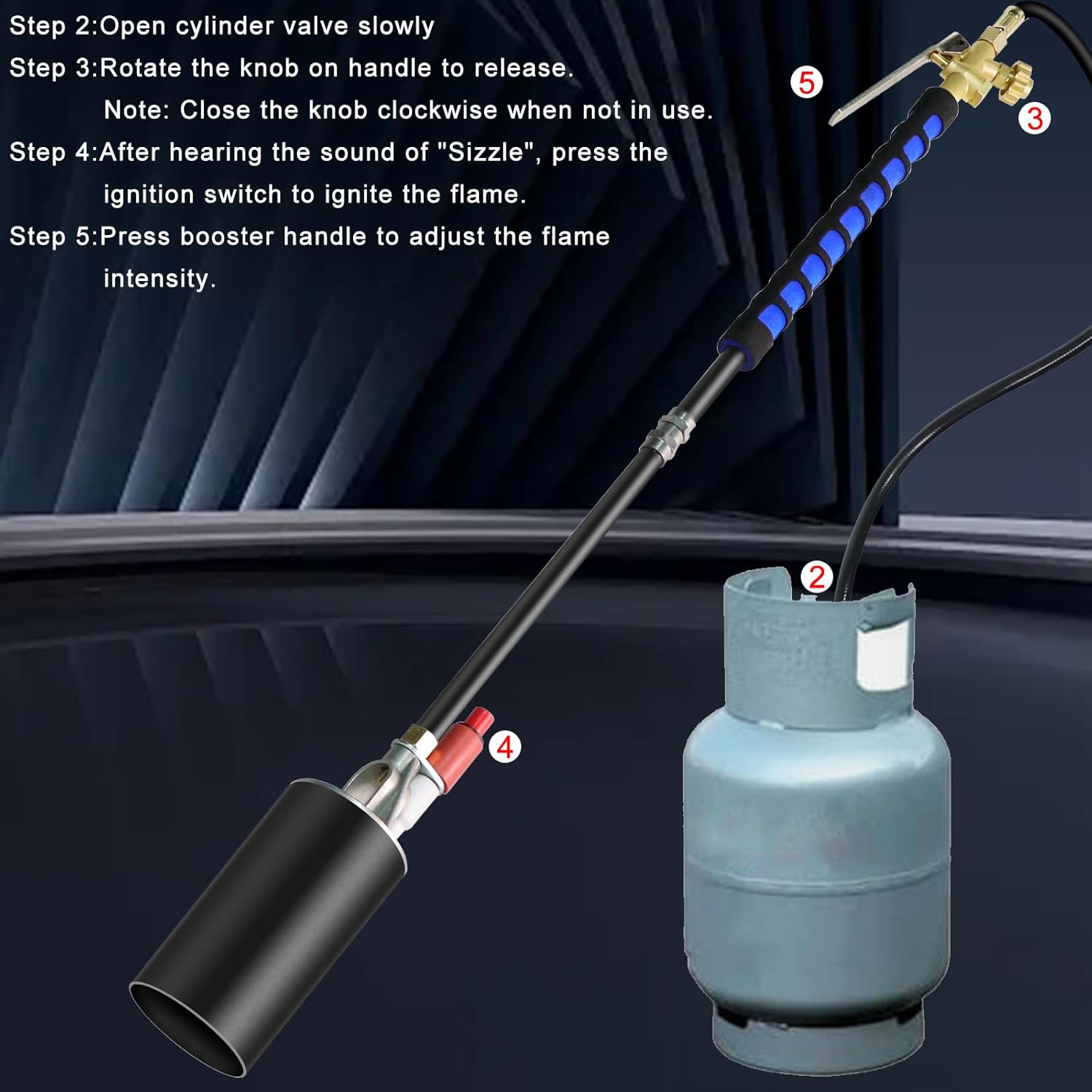 Step 2:Open cylinder valve slowly

Step 3:Rotate the knob on handle to release.
Note: Close the knob clockwise when not in use.

Step 4:After hearing the sound of "Sizzle", press the ignition switch to ignite the flame.

Step 5:Press booster handle to adjust the flame intensity.

5

3

2

4