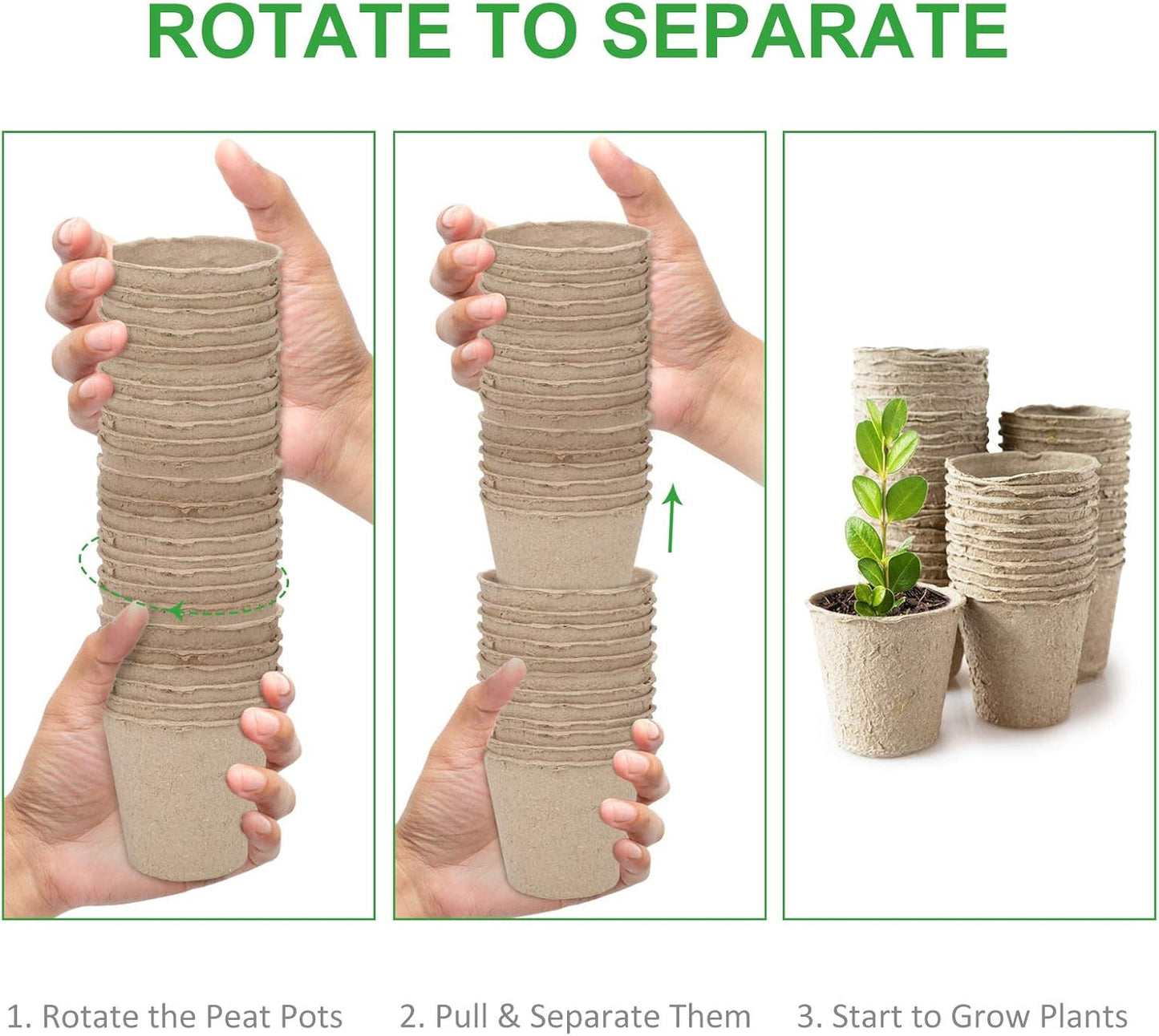 ROTATE TO SEPARATE

1. Rotate the Peat Pots

2. Pull & Separate Them

3. Start to Grow Plants