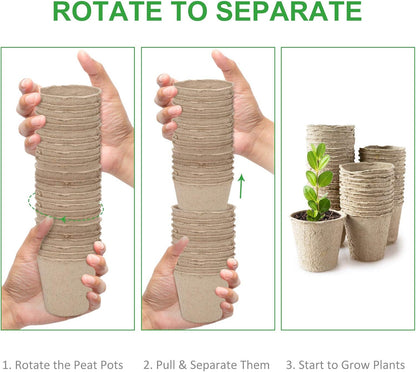 ROTATE TO SEPARATE

1. Rotate the Peat Pots

2. Pull & Separate Them

3. Start to Grow Plants