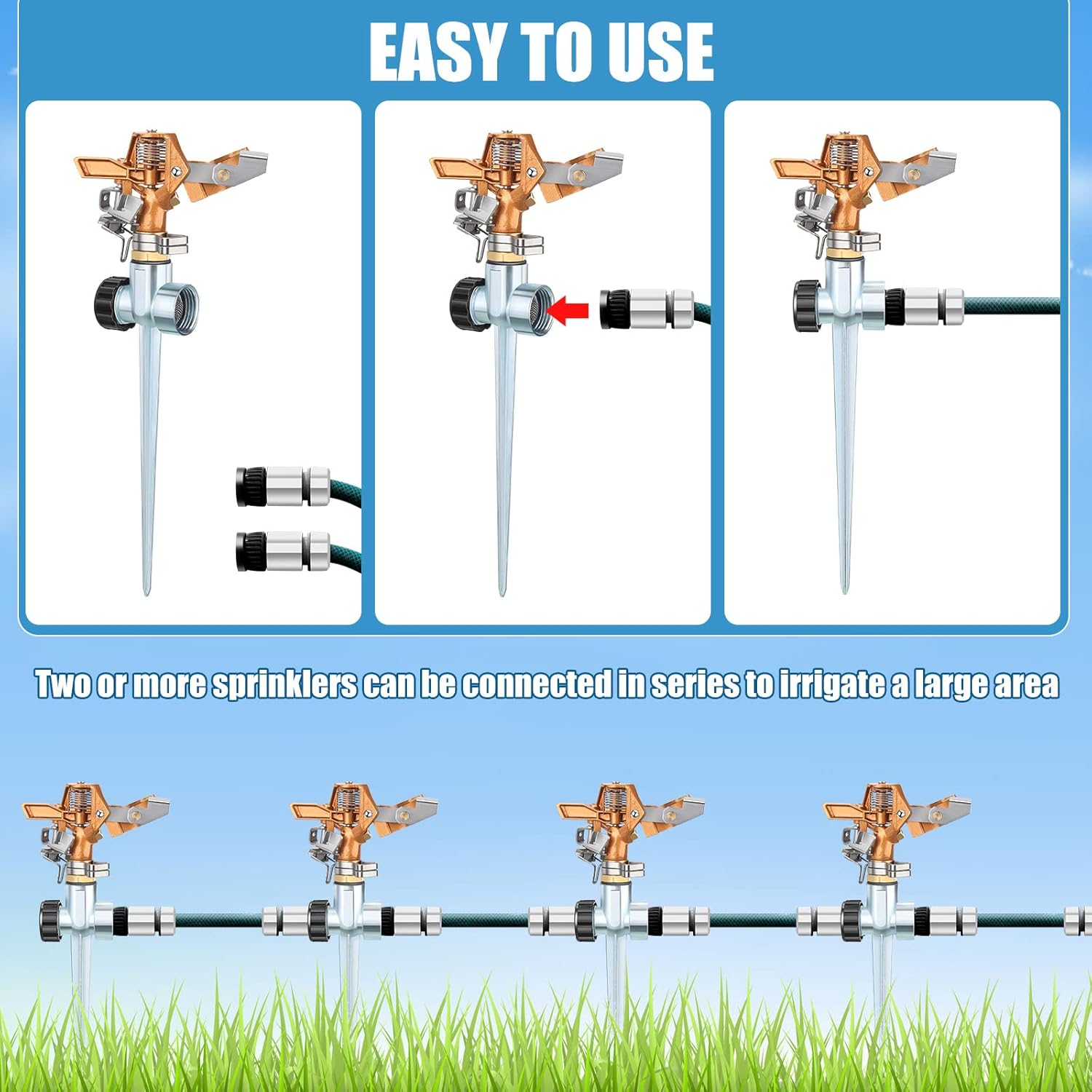 EASY TO USE

Two or more sprinklers can be connected in series to irrigate a large area