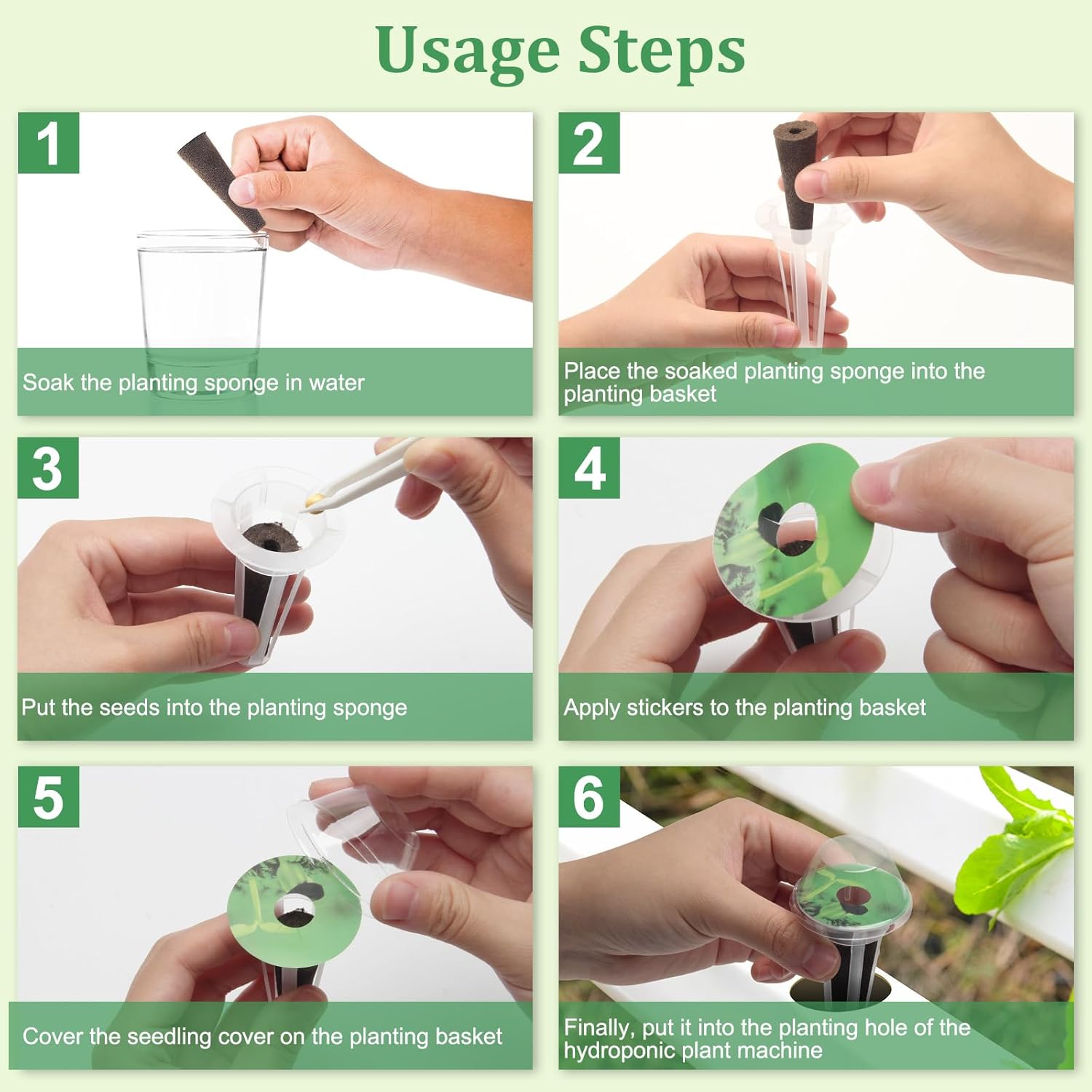 Usage Steps

1

Soak the planting sponge in water

2

Place the soaked planting sponge into the planting basket

3

Put the seeds into the planting sponge

4

Apply stickers to the planting basket

5

Cover the seedling cover on the planting basket

6

Finally, put it into the planting hole of the hydroponic plant machine