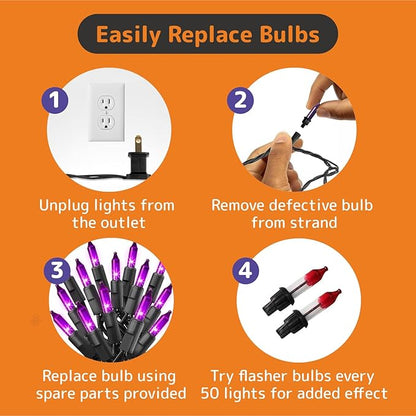 Easily Replace Bulbs

1

Unplug lights from the outlet

2

Remove defective bulb from strand

3

Replace bulb using spare parts provided

4

Try flasher bulbs every 50 lights for added effect