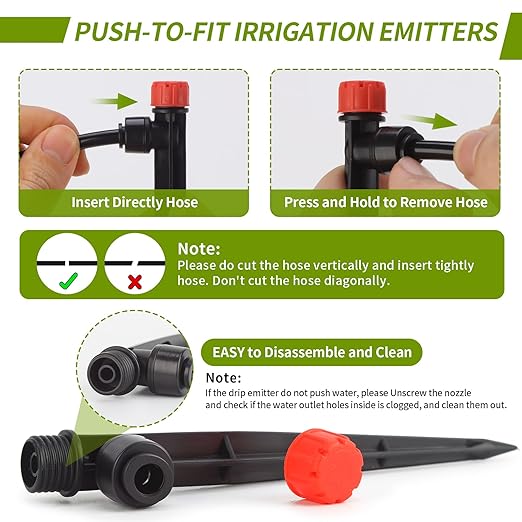 PUSH-TO-FIT IRRIGATION EMITTERS

Insert Directly Hose

Press and Hold to Remove Hose

Note:
Please do cut the hose vertically and insert tightly hose. Don't cut the hose diagonally.

EASY to Disassemble and Clean

Note:
If the drip emitter do not push water, please Unscrew the nozzle and check if the water outlet holes inside is clogged, and clean them out.