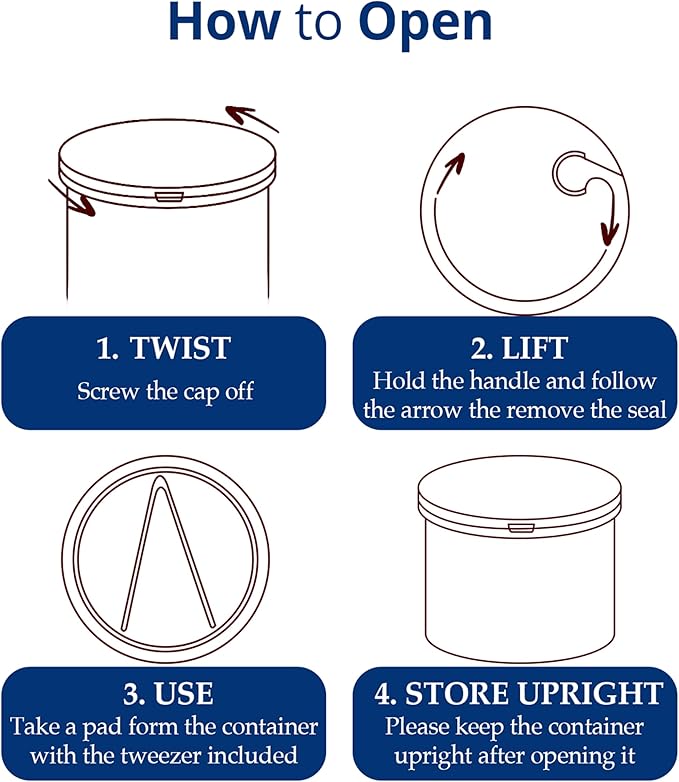 How to Open

1. TWIST
Screw the cap off

2. LIFT
Hold the handle and follow the arrow the remove the seal

3. USE
Take a pad form the container with the tweezer included

4. STORE UPRIGHT
Please keep the container upright after opening it