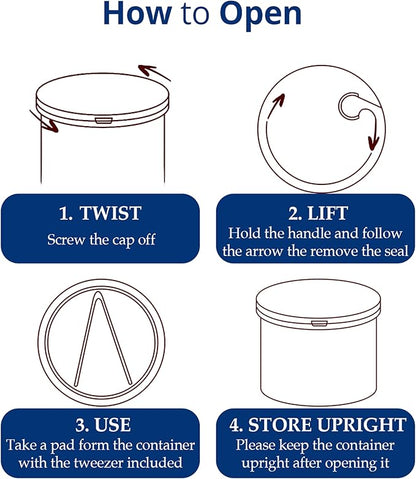 How to Open

1. TWIST
Screw the cap off

2. LIFT
Hold the handle and follow the arrow the remove the seal

3. USE
Take a pad form the container with the tweezer included

4. STORE UPRIGHT
Please keep the container upright after opening it