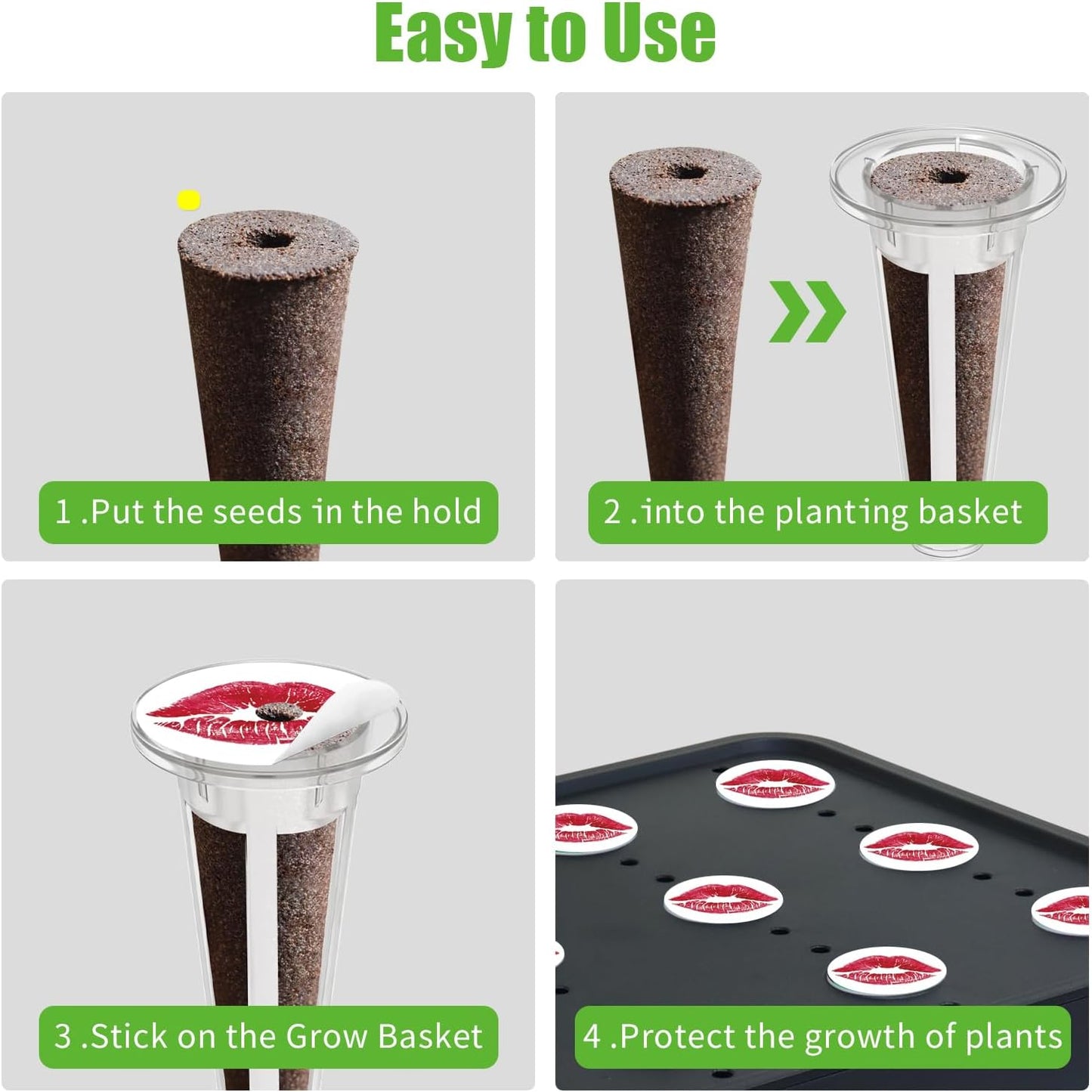 Easy to Use

1 .Put the seeds in the hold

2 .into the planting basket

3 .Stick on the Grow Basket

4 .Protect the growth of plants