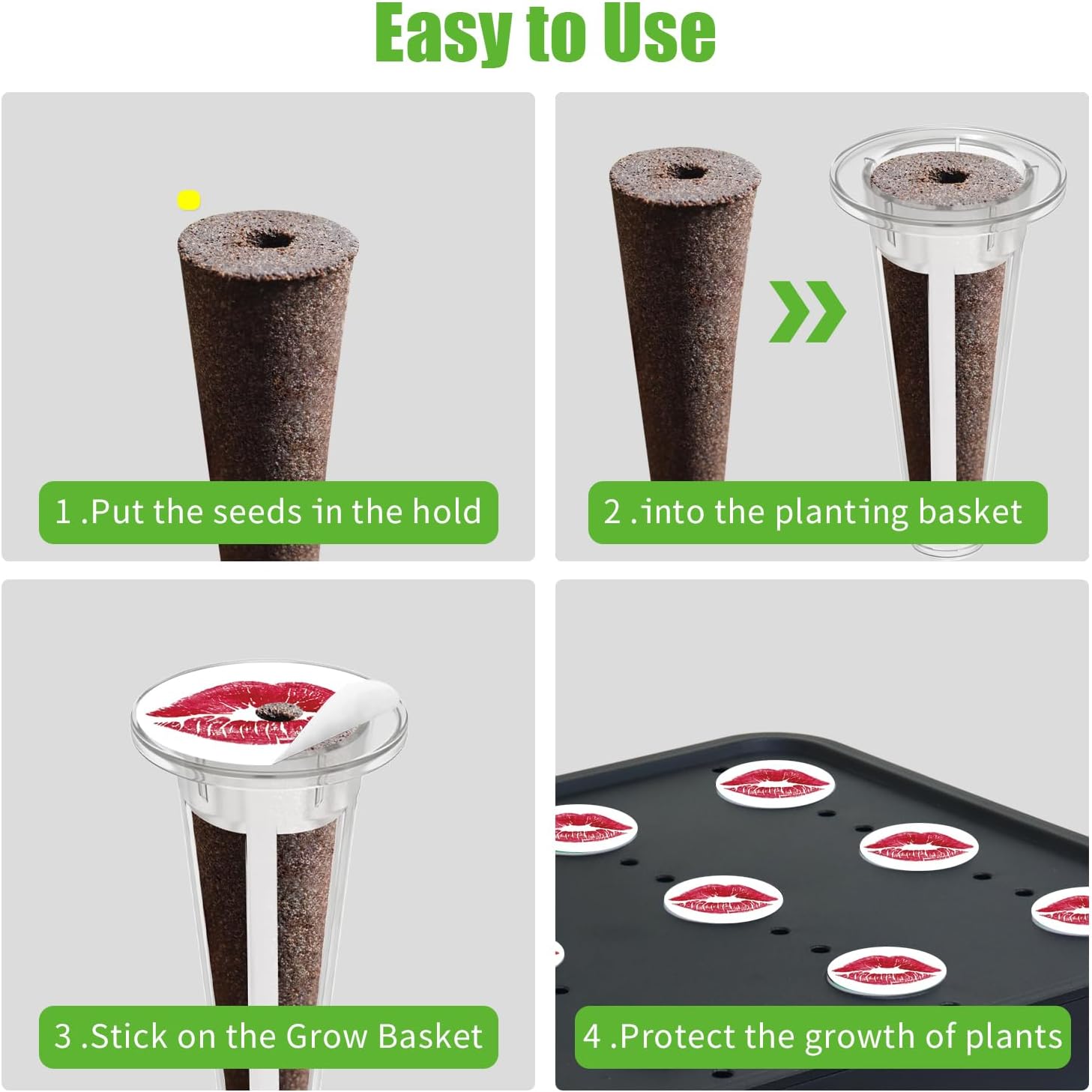 Easy to Use

1 .Put the seeds in the hold

2 .into the planting basket

3 .Stick on the Grow Basket

4 .Protect the growth of plants