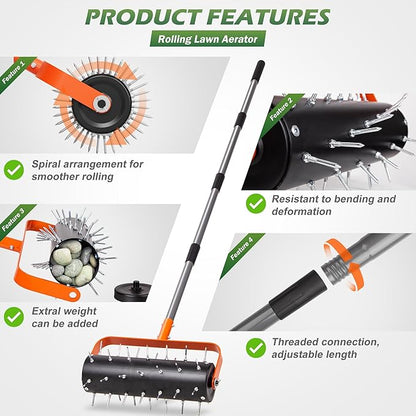 PRODUCT FEATURES

Rolling Lawn Aerator

Feature 1

Spiral arrangement for smoother rolling

Feature 2

Resistant to bending and deformation

Feature 3

Extral weight can be added

Feature 4

Threaded connection, adjustable length