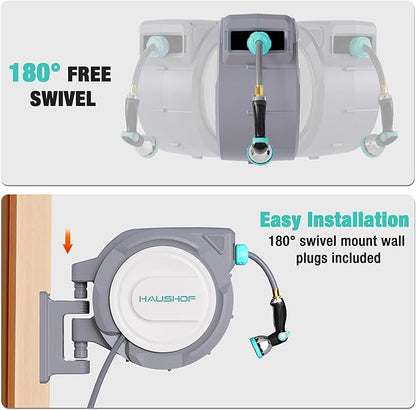 180° FREE SWIVEL

Easy Installation
180° swivel mount wall plugs included

HAUSHOF