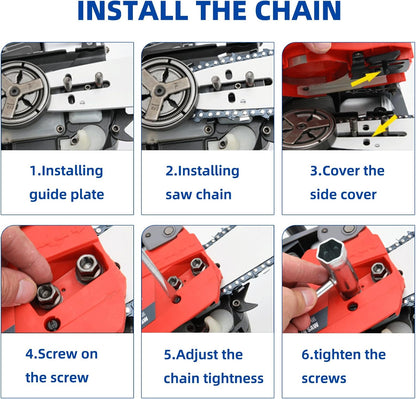 INSTALL THE CHAIN

1.Installing guide plate

2.Installing saw chain

3.Cover the side cover

4.Screw on the screw

5.Adjust the chain tightness

6.tighten the screws