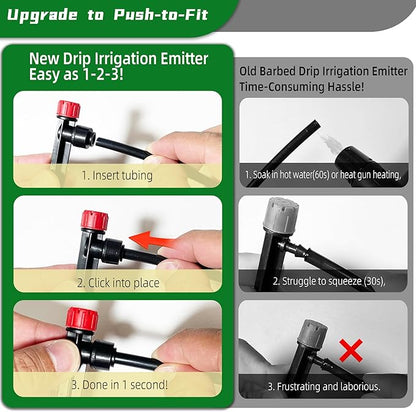 Upgrade to Push-to-Fit

New Drip Irrigation Emitter
Easy as 1-2-3!

1. Insert tubing

2. Click into place

3. Done in 1 second!

Old Barbed Drip Irrigation Emitter
Time-Consuming Hassle!

1. Soak in hot water(60s) or heat gun heating,

2. Struggle to squeeze (30s),

3. Frustrating and laborious.