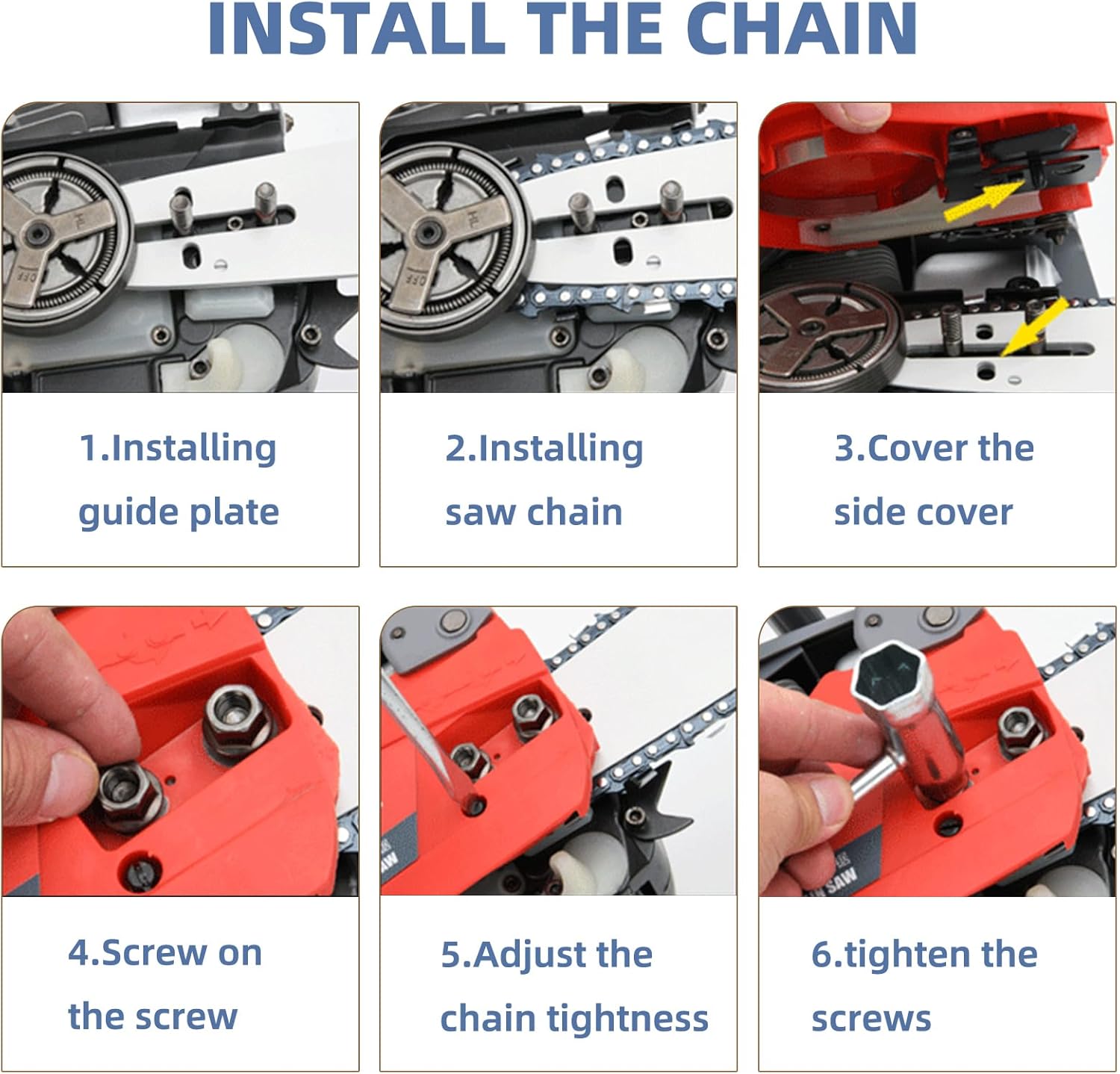 INSTALL THE CHAIN

1.Installing guide plate

2.Installing saw chain

3.Cover the side cover

4.Screw on the screw

5.Adjust the chain tightness

6.tighten the screws