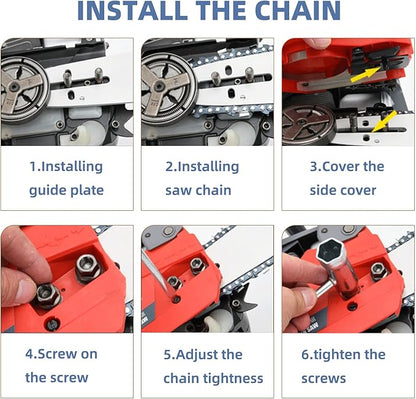 INSTALL THE CHAIN

1.Installing guide plate

2.Installing saw chain

3.Cover the side cover

4.Screw on the screw

5.Adjust the chain tightness

6.tighten the screws