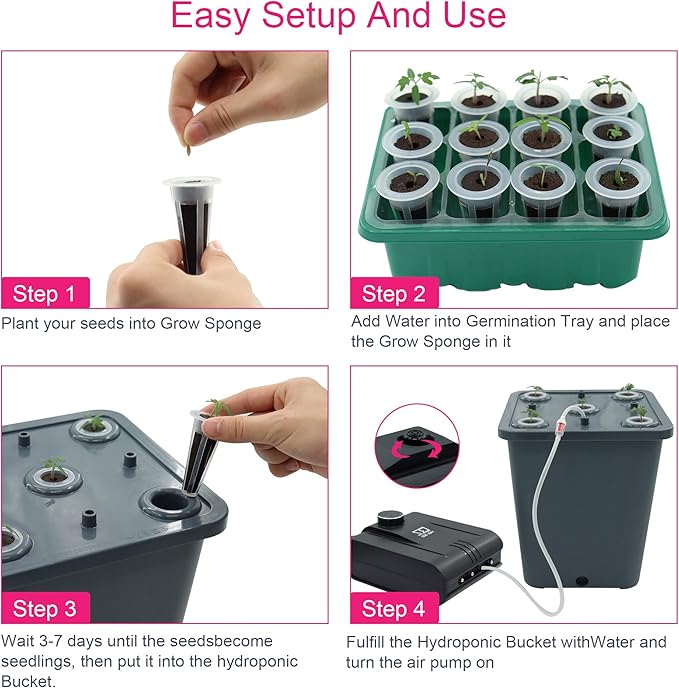 Easy Setup And Use

Step 1

Plant your seeds into Grow Sponge

Step 2

Add Water into Germination Tray and place the Grow Sponge in it

Step 3

Wait 3-7 days until the seedsbecome seedlings, then put it into the hydroponic Bucket.

Step 4

Fulfill the Hydroponic Bucket withWater and turn the air pump on