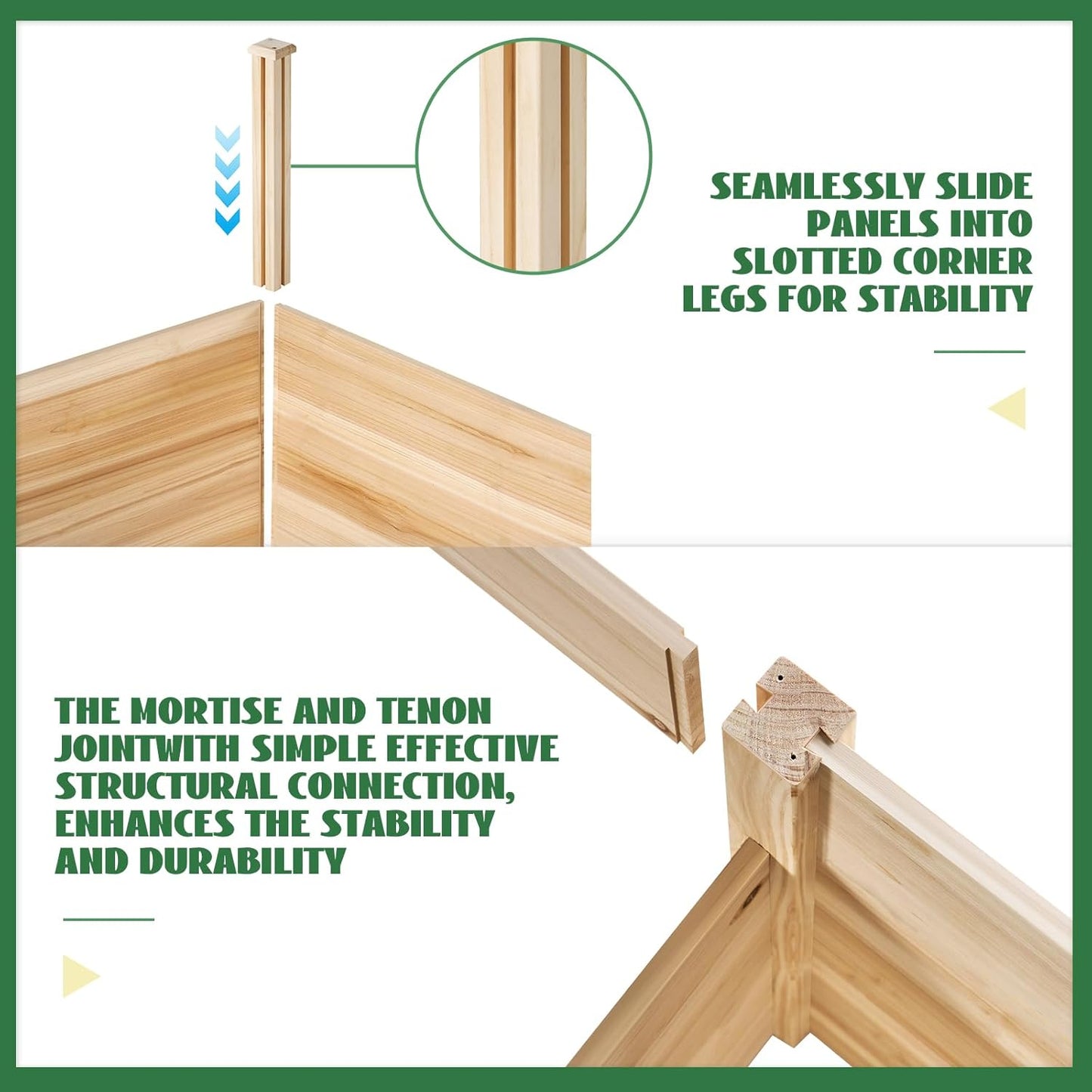 SEAMLESSLY SLIDE PANELS INTO SLOTTED CORNER LEGS FOR STABILITY

THE MORTISE AND TENON JOINTWITH SIMPLE EFFECTIVE STRUCTURAL CONNECTION, ENHANCES THE STABILITY AND DURABILITY