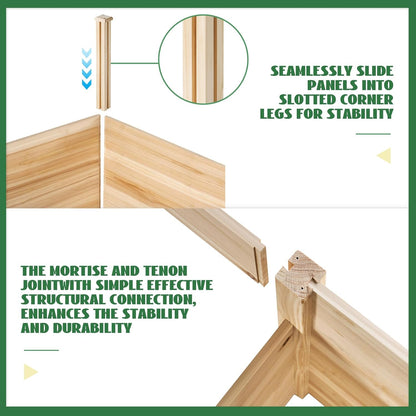 SEAMLESSLY SLIDE PANELS INTO SLOTTED CORNER LEGS FOR STABILITY

THE MORTISE AND TENON JOINTWITH SIMPLE EFFECTIVE STRUCTURAL CONNECTION, ENHANCES THE STABILITY AND DURABILITY