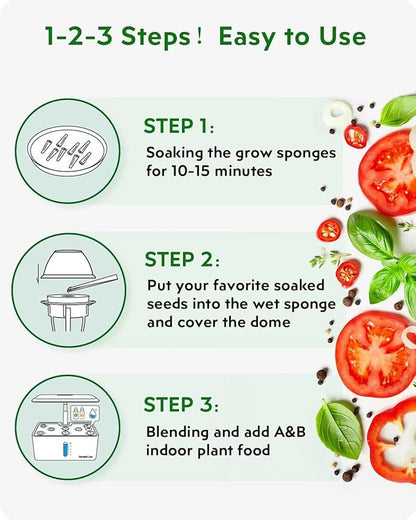 1-2-3 Steps！ Easy to Use

STEP 1:
Soaking the grow sponges for 10-15 minutes

STEP 2:
Put your favorite soaked seeds into the wet sponge and cover the dome

STEP 3:
Blending and add A&B indoor plant food