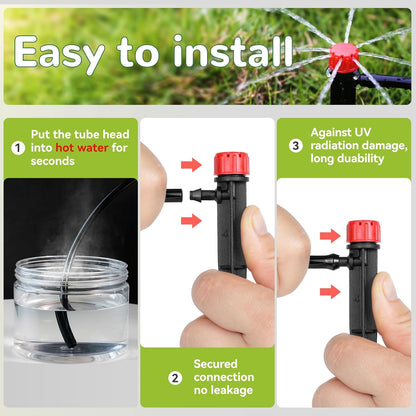 Easy to install

1 Put the tube head into hot water for seconds

2 Secured connection no leakage

3 Against UV radiation damage, long duability