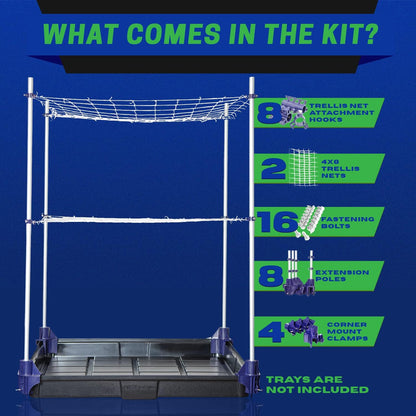 WHAT COMES IN THE KIT?

8 TRELLIS NET ATTACHMENT HOOKS

2 4X8 TRELLIS NETS

16 FASTENING BOLTS

8 EXTENSION POLES

4 CORNER MOUNT CLAMPS

TRAYS ARE NOT INCLUDED