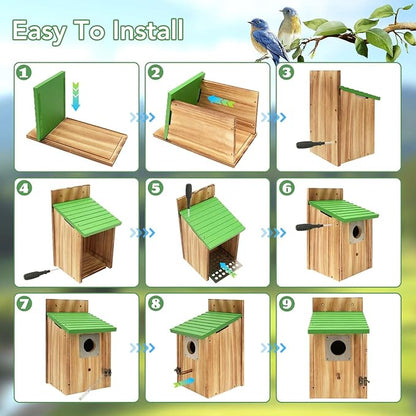 Easy To Install

1

2

3

4

5

6

7

8

9