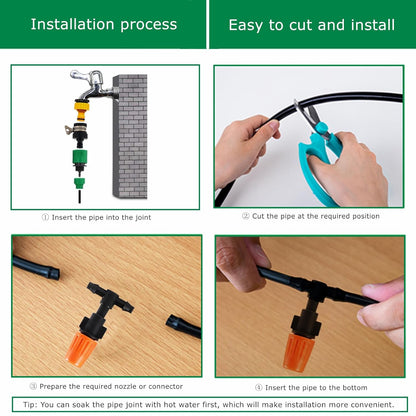 Installation process

Easy to cut and install

① Insert the pipe into the joint

② Cut the pipe at the required position

③ Prepare the required nozzle or connector

④ Insert the pipe to the bottom

Tip: You can soak the pipe joint with hot water first, which will make installation more convenient.