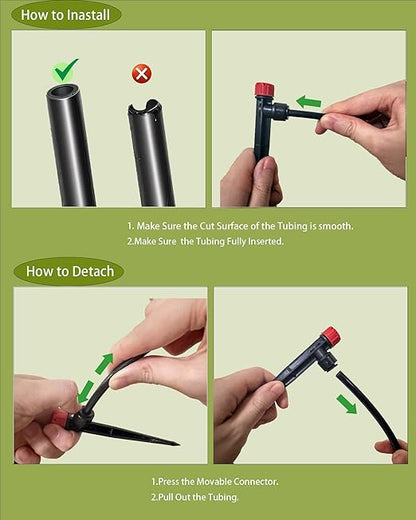 How to Inastall

1. Make Sure the Cut Surface of the Tubing is smooth.
2.Make Sure the Tubing Fully Inserted.

How to Detach

1.Press the Movable Connector.
2.Pull Out the Tubing.