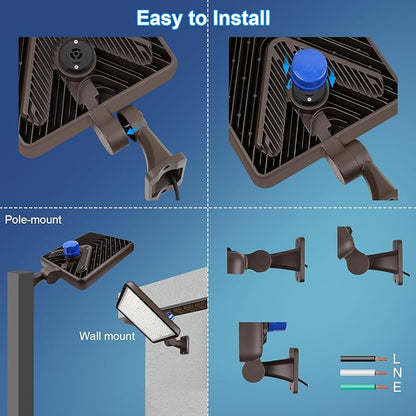 Easy to Install

Pole-mount

Wall mount

L
N
E